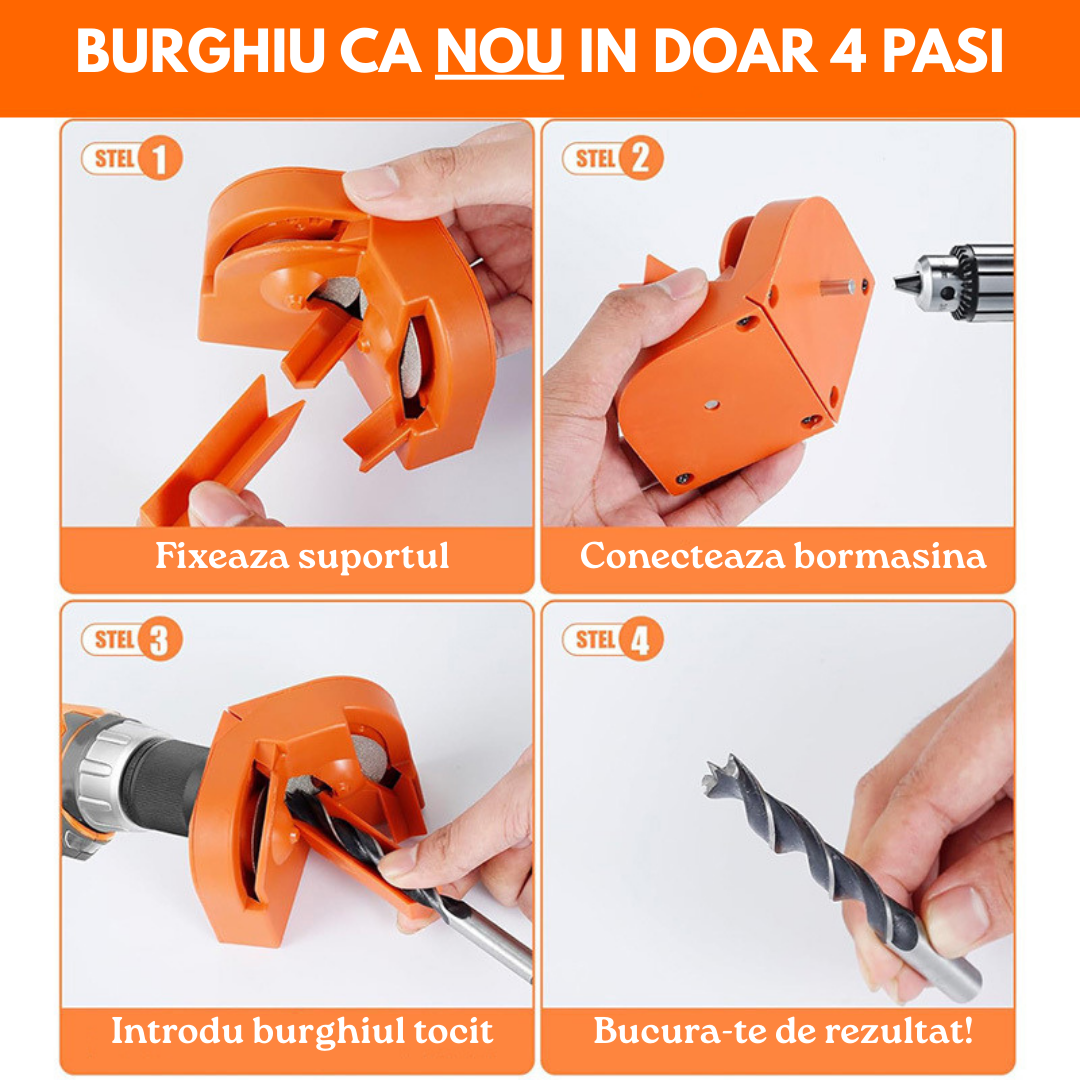 BURGHIU CA NOU IN DOAR 4 PASI

STEL 1

Fixeaza suportul

STEL 2

Conecteaza bormasina

STEL 3

Introdu burghiul tocit

STEL 4

Bucura-te de rezultat!